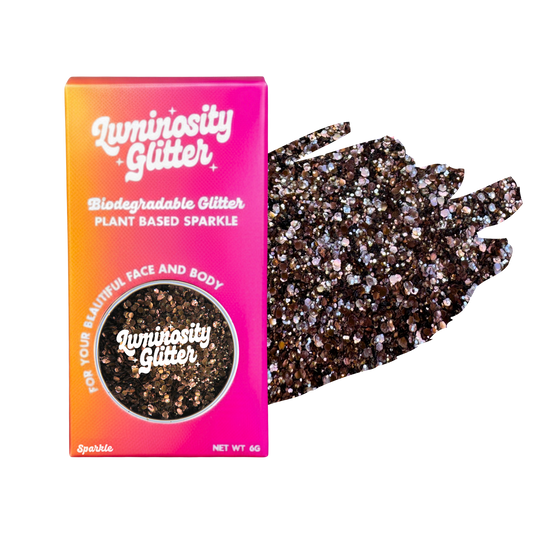 Luminosity Glitter

Biodegradable Glitter
PLANT BASED SPARKLE

FOR YOUR BEAUTIFUL FACE AND BODY

Luminosity Glitter

Sparkle

NET WT 6G