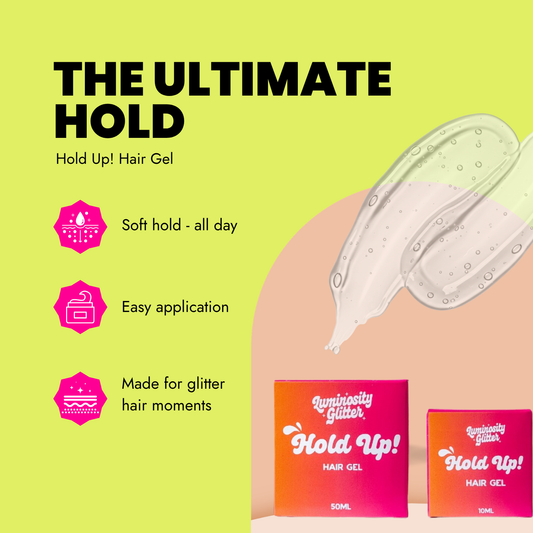 THE ULTIMATE HOLD

Hold Up! Hair Gel

Soft hold - all day

Easy application

Made for glitter hair moments

Luminosity Glitter
Hold Up!
HAIR GEL
50ML

Luminosity Glitter
Hold Up!
HAIR GEL
10ML