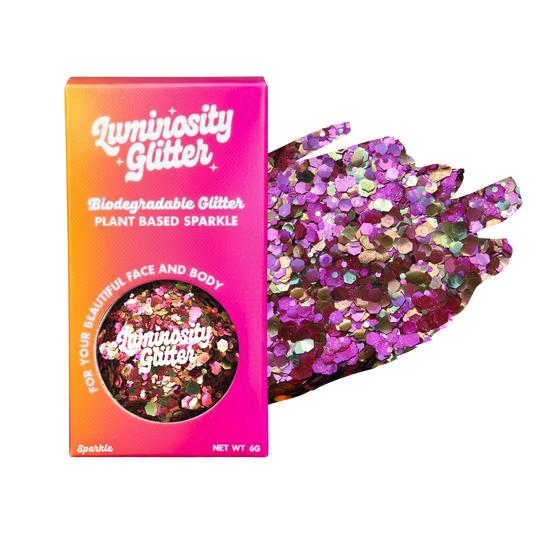 Luminosity Glitter

Biodegradable Glitter
PLANT BASED SPARKLE

FOR YOUR BEAUTIFUL FACE AND BODY

Luminosity Glitter

Sparkle

NET WT 6G