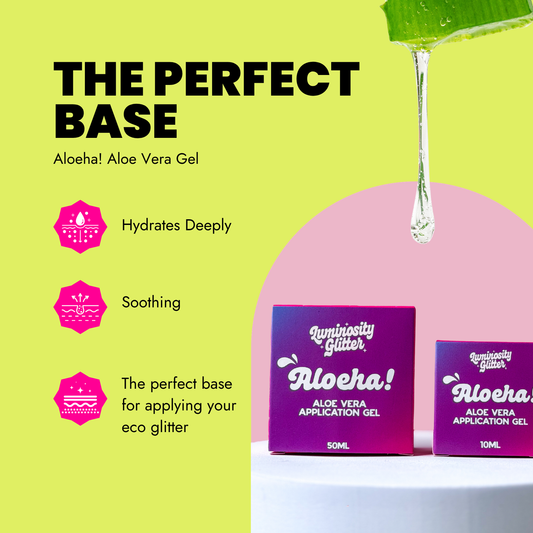 THE PERFECT BASE

Aloeha! Aloe Vera Gel

Hydrates Deeply

Soothing

The perfect base for applying your eco glitter

Luminosity Glitter
Aloeha!
ALOE VERA APPLICATION GEL
50ML

Luminosity Glitter
Aloeha!
ALOE VERA APPLICATION GEL
10ML